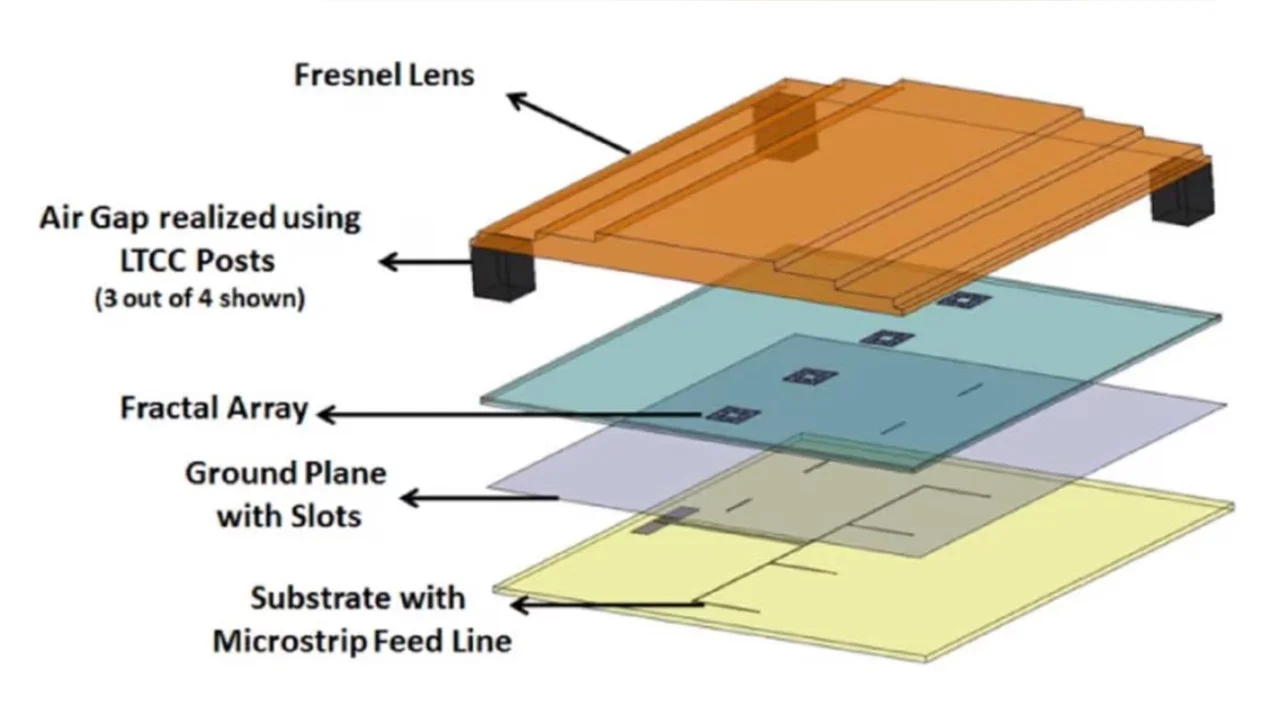 Fresnel Lens

Air Gap realized using LTCC Posts
(3 out of 4 shown)

Fractal Array

Ground Plane with Slots

Substrate with Microstrip Feed Line